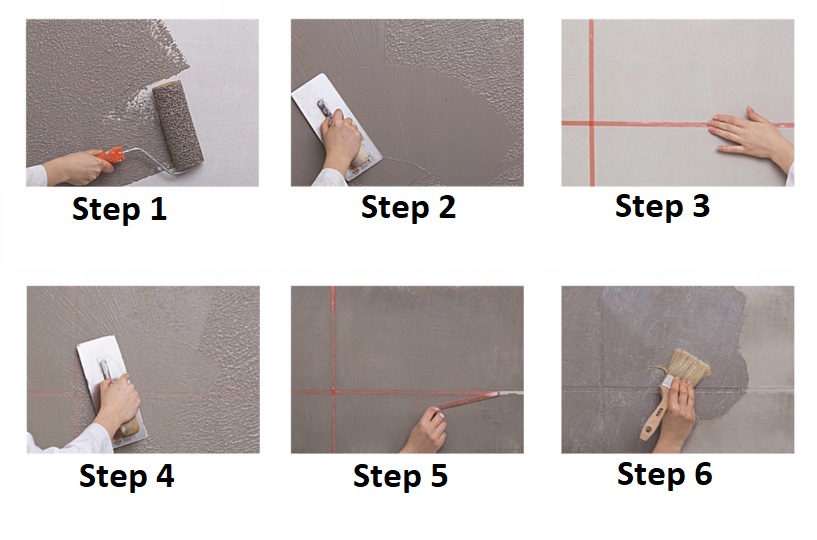 Step 1

Step 2

Step 3

Step 4

Step 5

Step 6