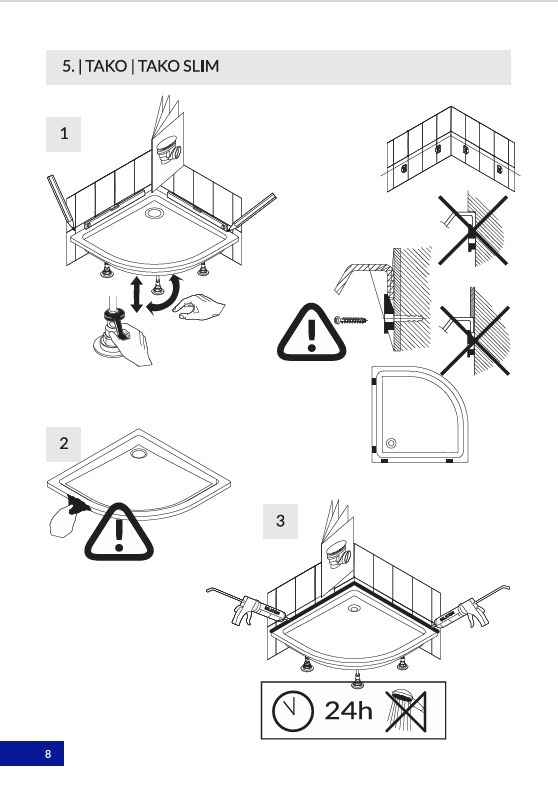 5. | TAKO | TAKO SLIM

1

2

3

24h

8